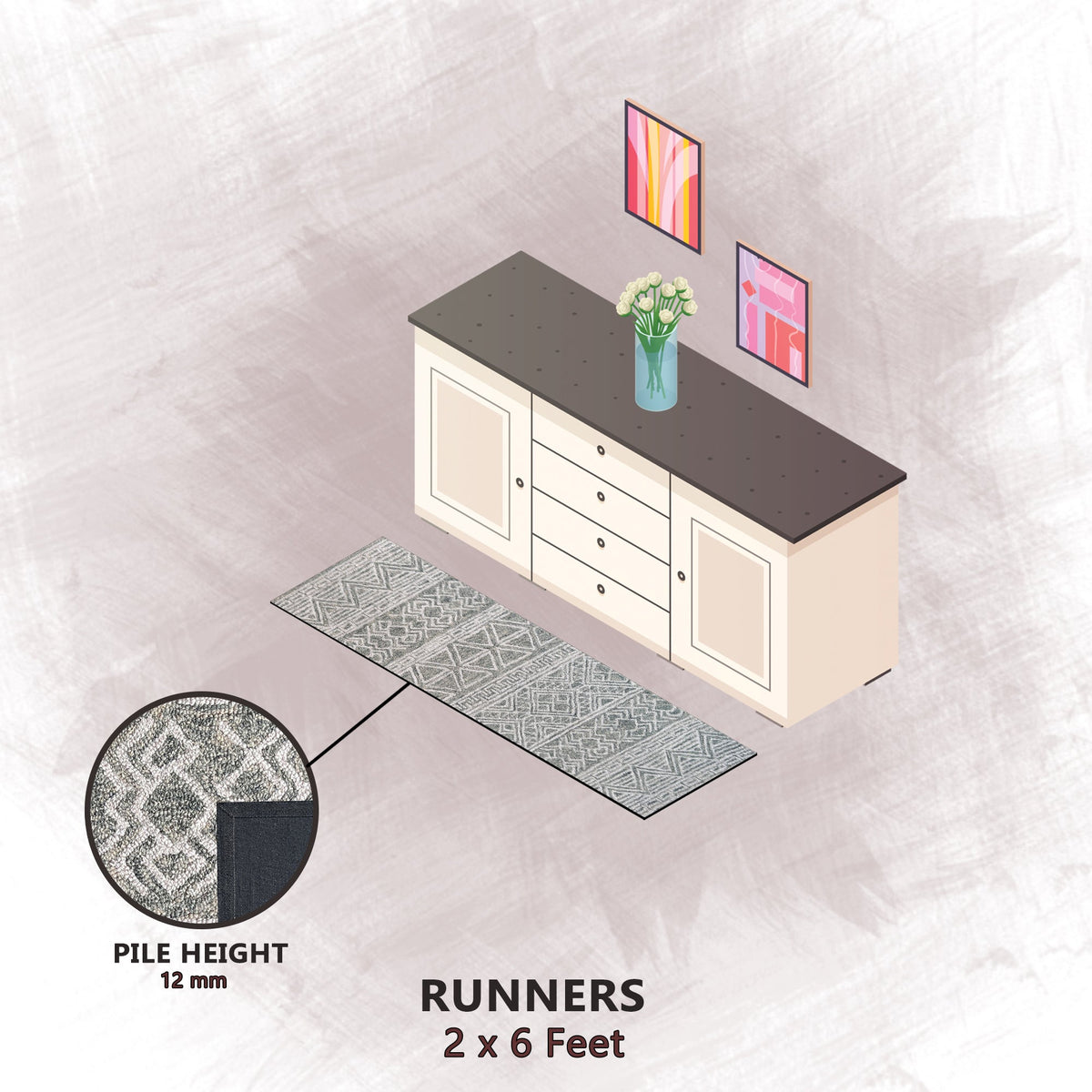 PILE HEIGHT
12 mm

RUNNERS
2 x 6 Feet