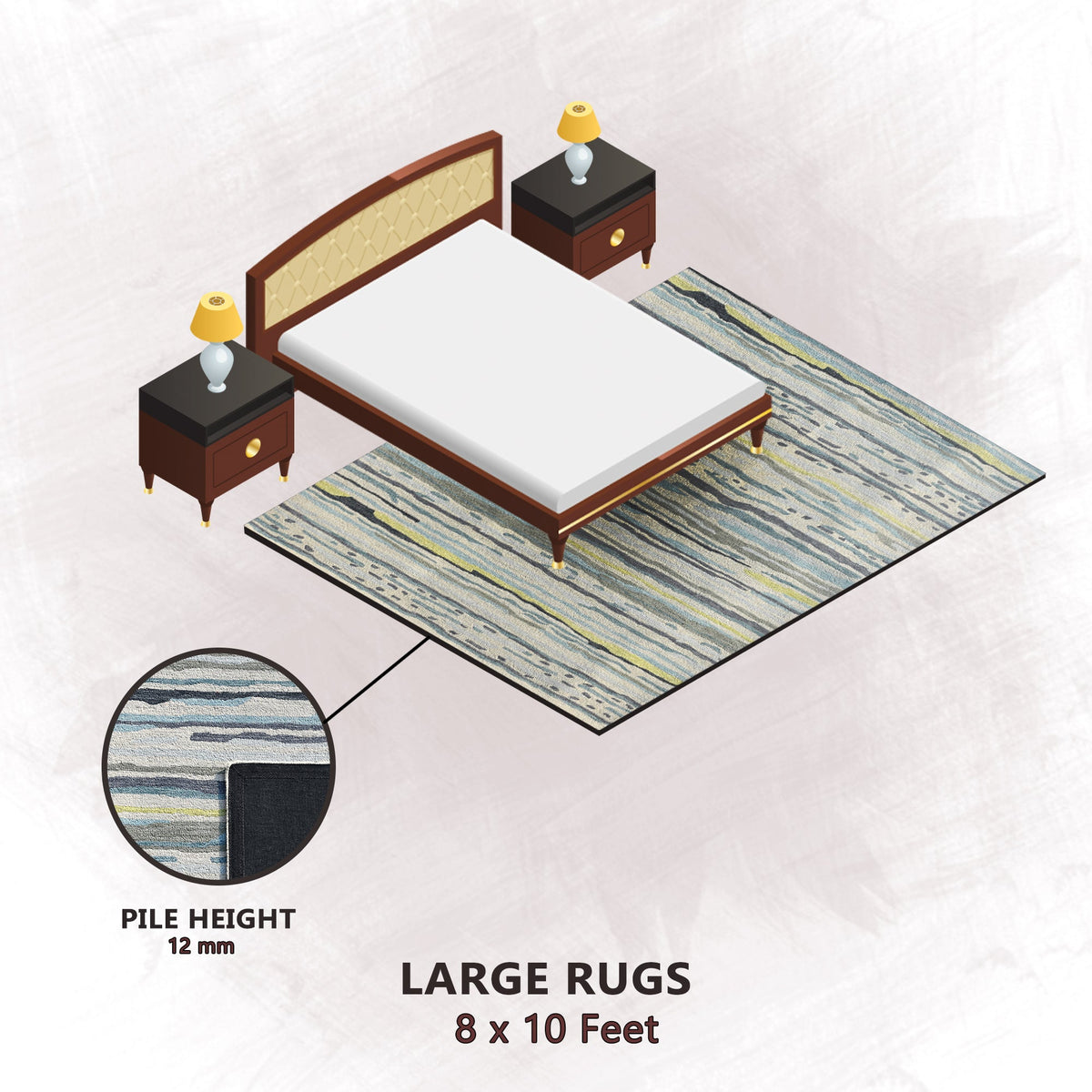 PILE HEIGHT
12 mm

LARGE RUGS
8 x 10 Feet